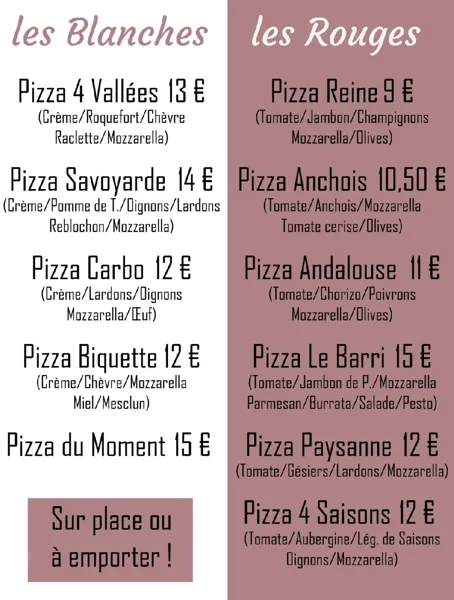 les Blanches

Pizza 4 Vallées 13 €
(Crème/Roquefort/Chèvre
Raclette/Mozzarella)

Pizza Savoyarde 14 €
(Crème/Pomme de T./Oignons/Lardons
Reblochon/Mozzarella)

Pizza Carbo 12 €
(Crème/Lardons/Oignons
Mozzarella/Œuf)

Pizza Biquette 12 €
(Crème/Chèvre/Mozzarella
Miel/Mesclun)

Pizza du Moment 15 €

Sur place ou
à emporter !

les Rouges

Pizza Reine 9 €
(Tomate/Jambon/Champignons
Mozzarella/Olives)

Pizza Anchois 10,50 €
(Tomate/Anchois/Mozzarella
Tomate cerise/Olives)

Pizza Andalouse 11 €
(Tomate/Chorizo/Poivrons
Mozzarella/Olives)

Pizza Le Barri 15 €
(Tomate/Jambon de P./Mozzarella
Parmesan/Burrata/Salade/Pesto)

Pizza Paysanne 12 €
(Tomate/Gésiers/Lardons/Mozzarella)

Pizza 4 Saisons 12 €
(Tomate/Aubergine/Lég. de Saisons
Oignons/Mozzarella)