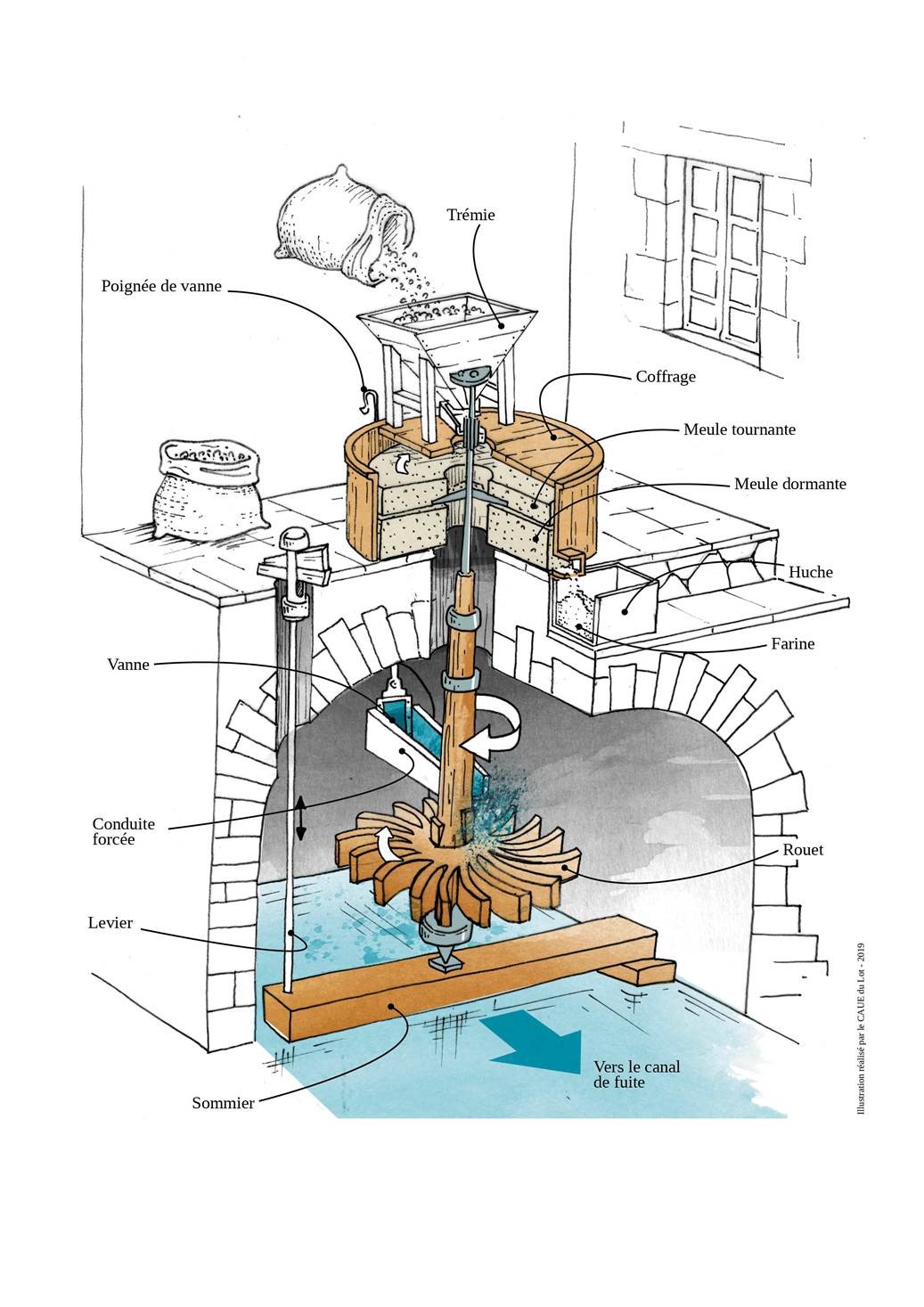 Trémie

Poignée de vanne

Coffrage

Meule tournante

Meule dormante

Huche

Farine

Vanne

Conduite forcée

Rouet

Levier

Sommier

Vers le canal de fuite

Illustration réalisé par le CAUE du Lot - 2019