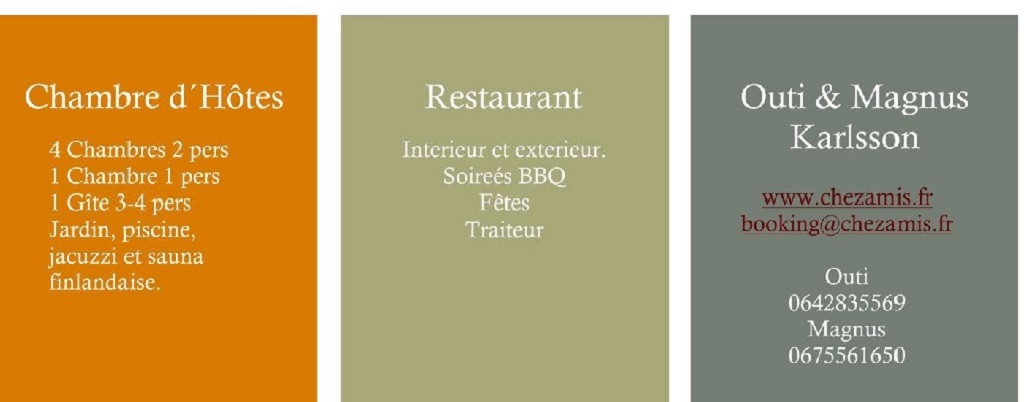 Chambre d'Hôtes

4 Chambres 2 pers
1 Chambre 1 pers
1 Gîte 3-4 pers
Jardin, piscine, jacuzzi et sauna finlandaise.

Restaurant

Interieur et exterieur.
Soireés BBQ
Fêtes
Traiteur

Outi & Magnus Karlsson

www.chezamis.fr
booking@chezamis.fr

Outi
0642835569
Magnus
0675561650